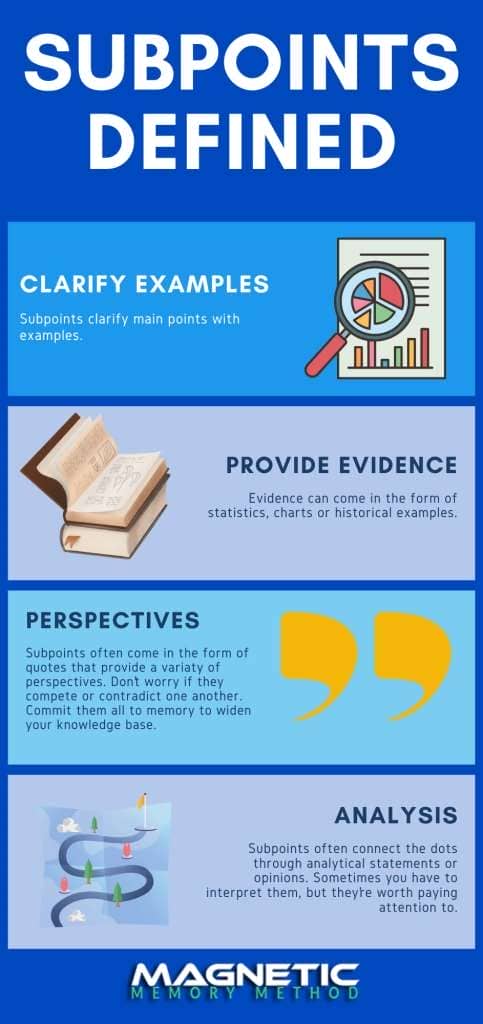 SUBPOINTS DEFINED

CLARIFY EXAMPLES

Subpoints clarify main points with examples.

PROVIDE EVIDENCE

Evidence can come in the form of statistics, charts or historical examples.

PERSPECTIVES

Subpoints often come in the form of quotes that provide a variaty of perspectives. Don't worry if they compete or contradict one another. Commit them all to memory to widen your knowledge base.

ANALYSIS

Subpoints often connect the dots through analytical statements or opinions. Sometimes you have to interpret them, but they're worth paying attention to.

MAGNETIC
MEMORY METHOD