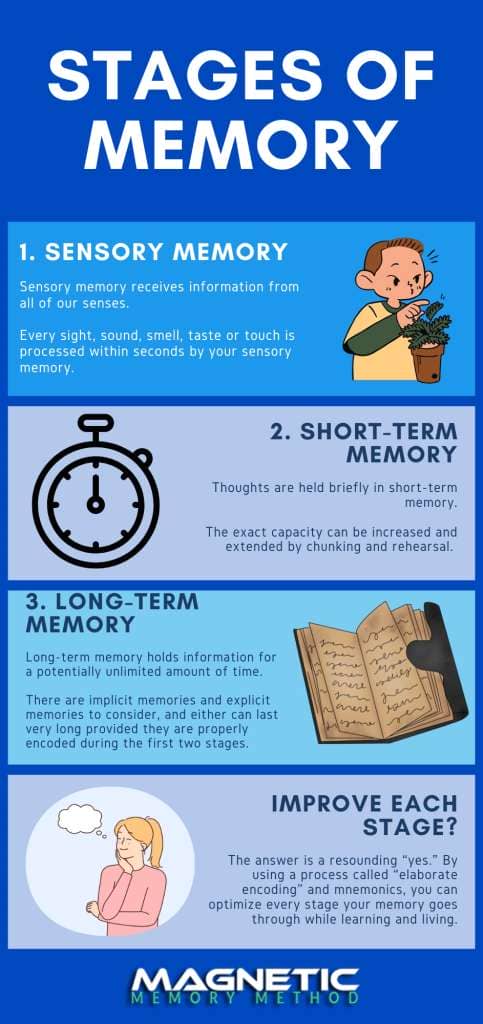 STAGES OF MEMORY

1. SENSORY MEMORY

Sensory memory receives information from all of our senses.

Every sight, sound, smell, taste or touch is processed within seconds by your sensory memory.

2. SHORT-TERM MEMORY

Thoughts are held briefly in short-term memory.

The exact capacity can be increased and extended by chunking and rehearsal.

3. LONG-TERM MEMORY

Long-term memory holds information for a potentially unlimited amount of time.

There are implicit memories and explicit memories to consider, and either can last very long provided they are properly encoded during the first two stages.

IMPROVE EACH STAGE?

The answer is a resounding "yes." By using a process called "elaborate encoding" and mnemonics, you can optimize every stage your memory goes through while learning and living.

MAGNETIC MEMORY METHOD