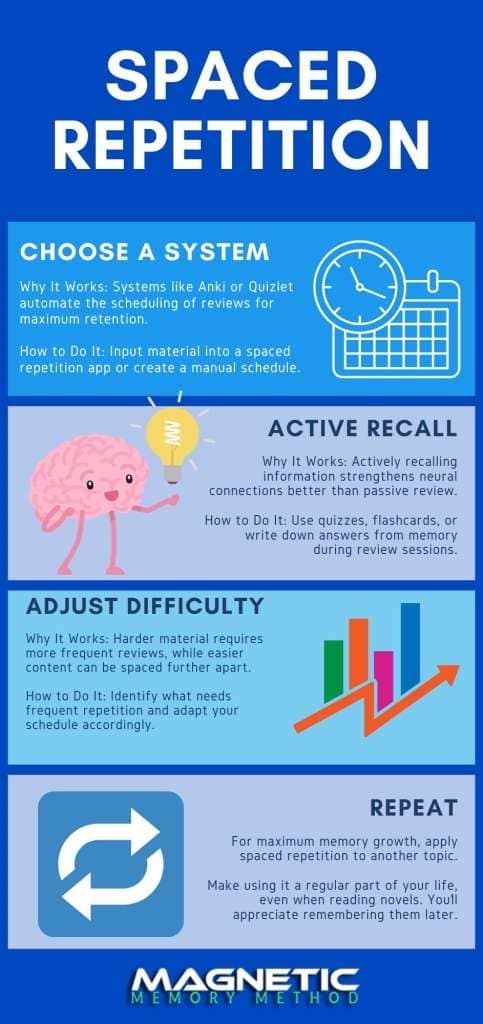 SPACED REPETITION

CHOOSE A SYSTEM

Why It Works: Systems like Anki or Quizlet automate the scheduling of reviews for maximum retention.

How to Do It: Input material into a spaced repetition app or create a manual schedule.

ACTIVE RECALL

Why It Works: Actively recalling information strengthens neural connections better than passive review.

How to Do It: Use quizzes, flashcards, or write down answers from memory during review sessions.

ADJUST DIFFICULTY

Why It Works: Harder material requires more frequent reviews, while easier content can be spaced further apart.

How to Do It: Identify what needs frequent repetition and adapt your schedule accordingly.

REPEAT

For maximum memory growth, apply spaced repetition to another topic.

Make using it a regular part of your life, even when reading novels. Youll appreciate remembering them later.

MAGNETIC
MEMORY METHOD