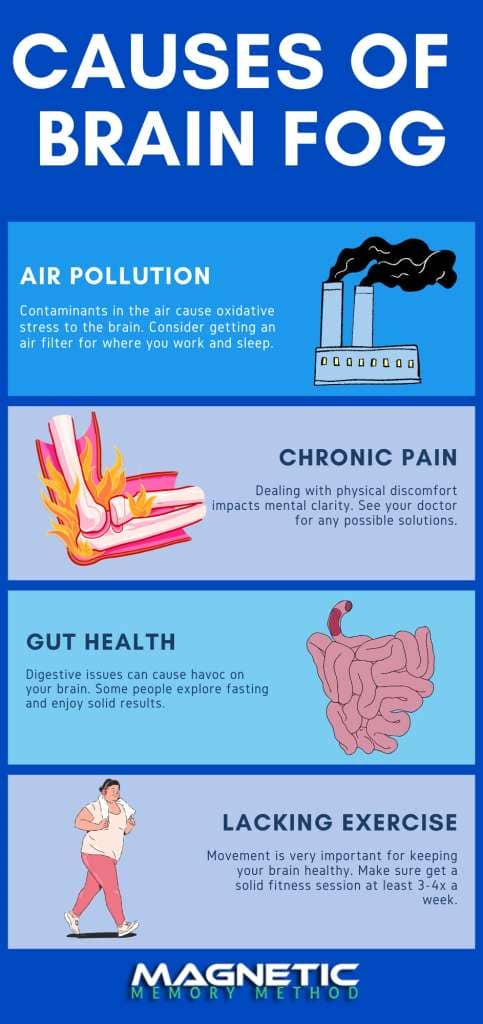 CAUSES OF BRAIN FOG

AIR POLLUTION

Contaminants in the air cause oxidative stress to the brain. Consider getting an air filter for where you work and sleep.

CHRONIC PAIN

Dealing with physical discomfort impacts mental clarity. See your doctor for any possible solutions.

GUT HEALTH

Digestive issues can cause havoc on your brain. Some people explore fasting and enjoy solid results.

LACKING EXERCISE

Movement is very important for keeping your brain healthy. Make sure get a solid fitness session at least 3-4x a week.

MAGNETIC
MEMORY METHOD